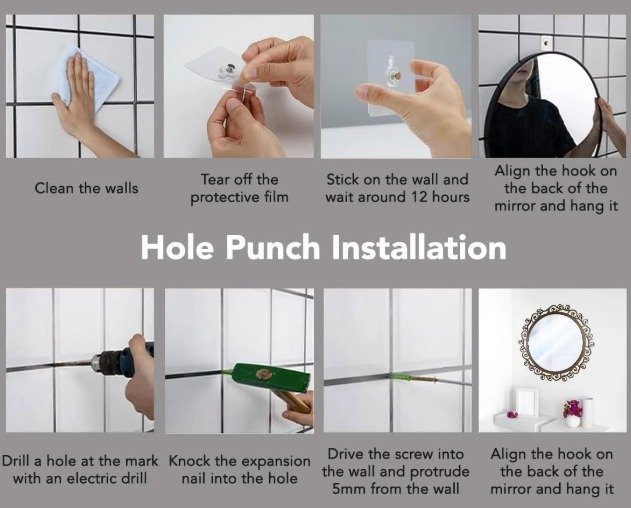 Clean the walls

Tear off the protective film

Stick on the wall and wait around 12 hours

Align the hook on the back of the mirror and hang it

Hole Punch Installation

Drill a hole at the mark with an electric drill

Knock the expansion nail into the hole

Drive the screw into the wall and protrude 5mm from the wall

Align the hook on the back of the mirror and hang it